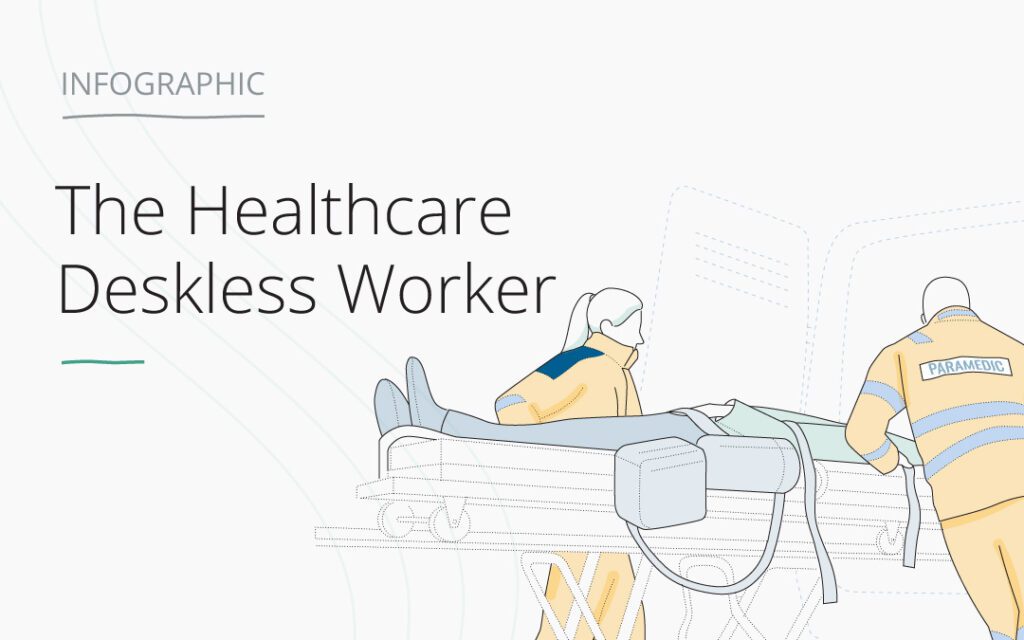 INFOGRAPHIC

The Healthcare Deskless Worker

PARAMEDIC