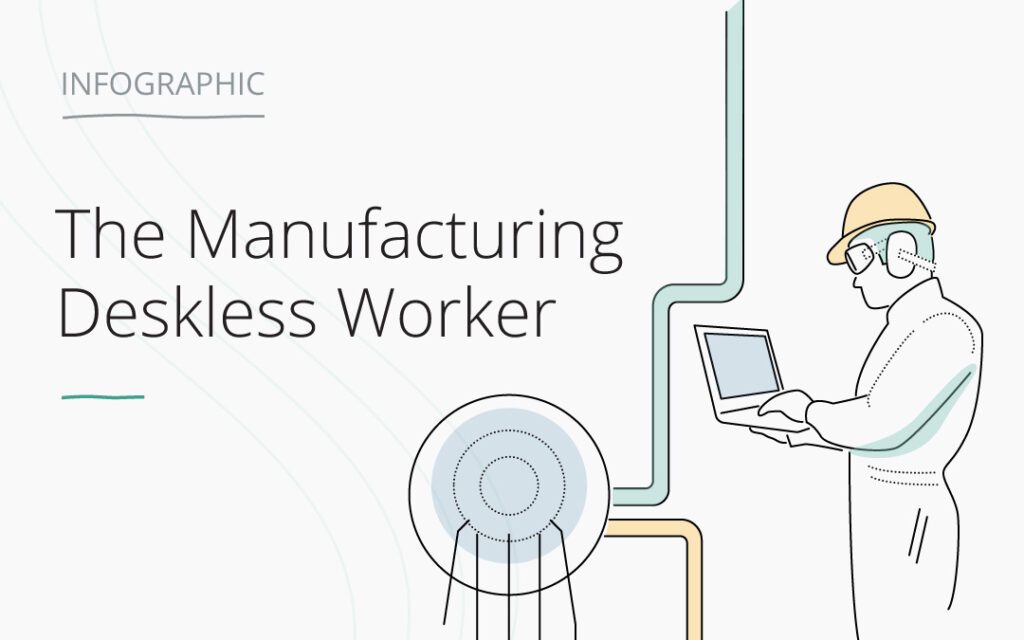 INFOGRAPHIC

The Manufacturing Deskless Worker